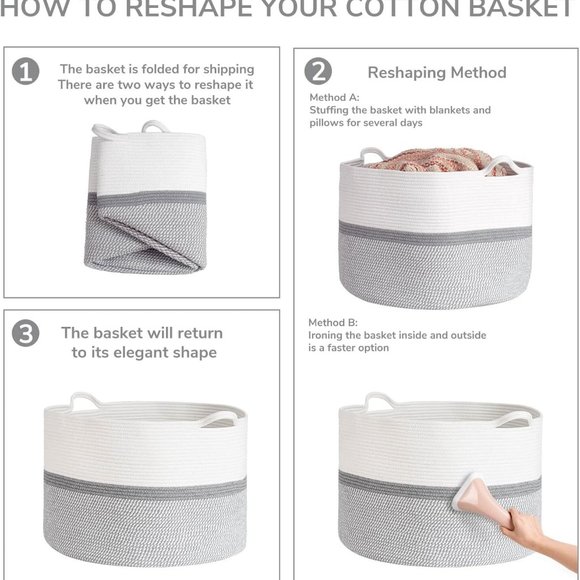 HOW TO RESHAPE YOUR COTTON BASKET

1 The basket is folded for shipping There are two ways to reshape it when you get the basket

2 Reshaping Method

Method A:
Stuffing the basket with blankets and pillows for several days

Method B:
Ironing the basket inside and outside is a faster option

3 The basket will return to its elegant shape